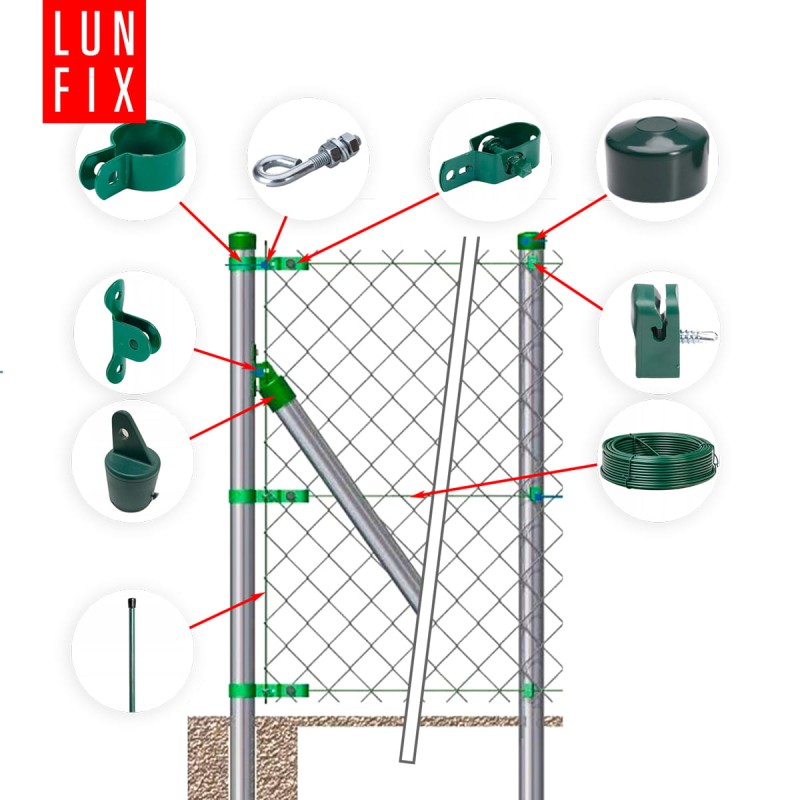 LUN
FIX