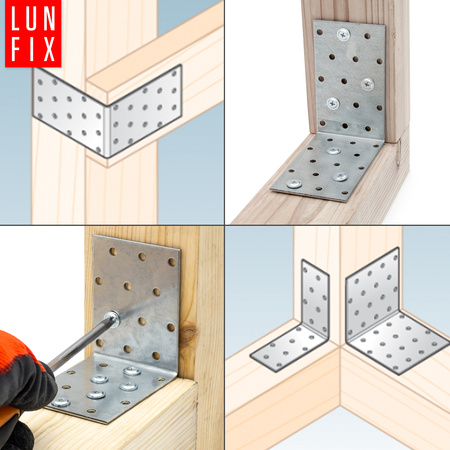 LUN
FIX